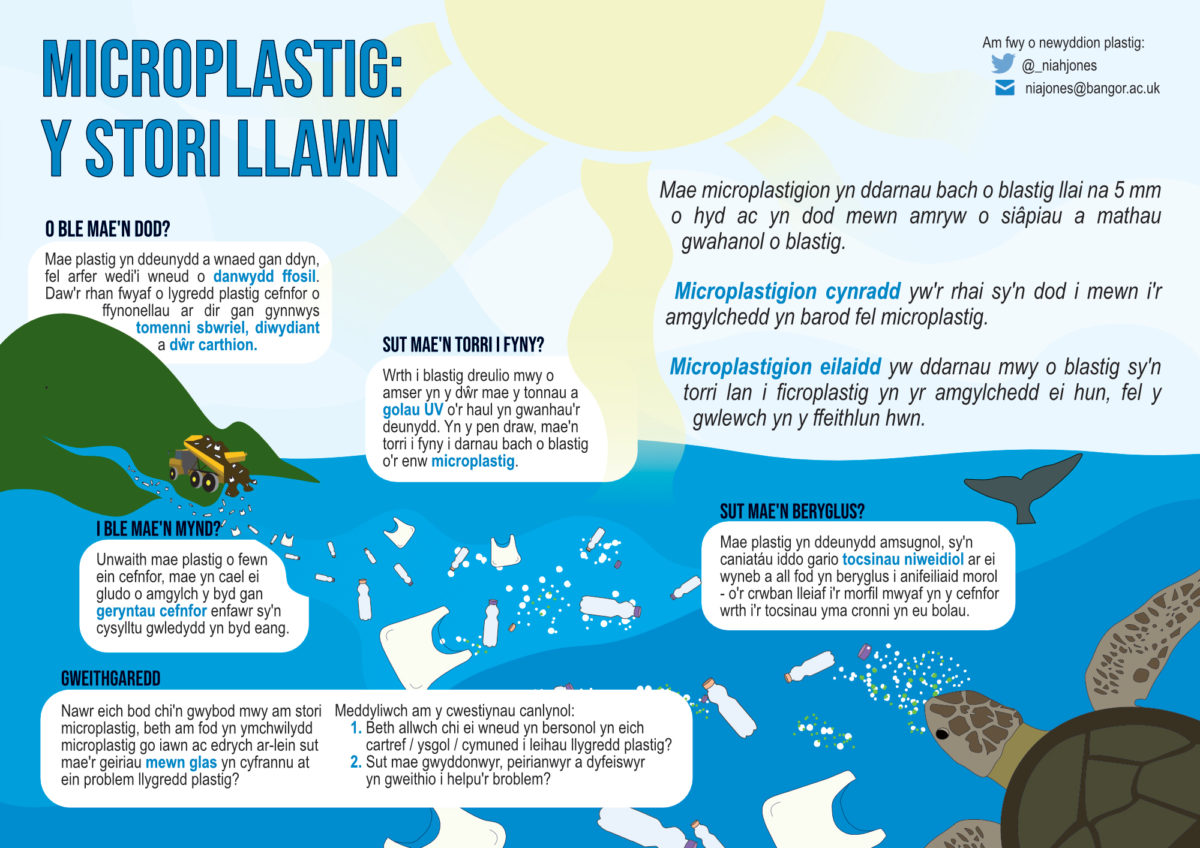 MICROPLASTIG: Y STORI LLAWN

Am fwy o newyddion plastig:
@_niahjones
niajones@bangor.ac.uk

Mae microplastigion yn ddarnau bach o blastig llai na 5 mm o hyd ac yn dod mewn amryw o siâpiau a mathau gwahanol o blastig.

Microplastigion cynradd yw'r rhai sy'n dod i mewn i'r amgylchedd yn barod fel microplastig.

Microplastigion eilaidd yw ddarnau mwy o blastig sy'n torri lan i ficroplastig yn yr amgylchedd ei hun, fel y gwlewch yn y ffeithlun hwn.

O BLE MAE'N DOD?

Mae plastig yn ddeunydd a wnaed gan ddyn, fel arfer wedi'i wneud o danwydd ffosil. Daw'r rhan fwyaf o lygredd plastig cefnfor o ffynonellau ar dir gan gynnwys tomenni sbwriel, diwydiant a dŵr carthion.

SUT MAE'N TORRI I FYNY?

Wrth i blastig dreulio mwy o amser yn y dŵr mae y tonnau a golau UV o'r haul yn gwanhau'r deunydd. Yn y pen draw, mae'n torri i fyny i darnau bach o blastig o'r enw microplastig.

I BLE MAE'N MYND?

Unwaith mae plastig o fewn ein cefnfor, mae yn cael ei gludo o amgylch y byd gan geryntau cefnfor enfawr sy'n cysylltu gwledydd yn byd eang.

SUT MAE'N BERYGLUS?

Mae plastig yn ddeunydd amsugnol, sy'n caniatáu iddo gario tocsinau niweidiol ar ei wyneb a all fod yn beryglus i anifeiliaid morol - o'r crwban lleiaf i'r morfil mwyaf yn y cefnfor wrth i'r tocsinau yma cronni yn eu bolau.

GWEITHGAREDD

Nawr eich bod chi'n gwybod mwy am stori microplastig, beth am fod yn ymchwilydd microplastig go iawn ac edrych ar-lein sut mae'r geiriau mewn glas yn cyfrannu at ein problem llygredd plastig?

Meddyliwch am y cwestiynau canlynol:
1. Beth allwch chi ei wneud yn bersonol yn eich cartref / ysgol / cymuned i leihau llygredd plastig?
2. Sut mae gwyddonwyr, peirianwyr a dyfeiswyr yn gweithio i helpu'r broblem?